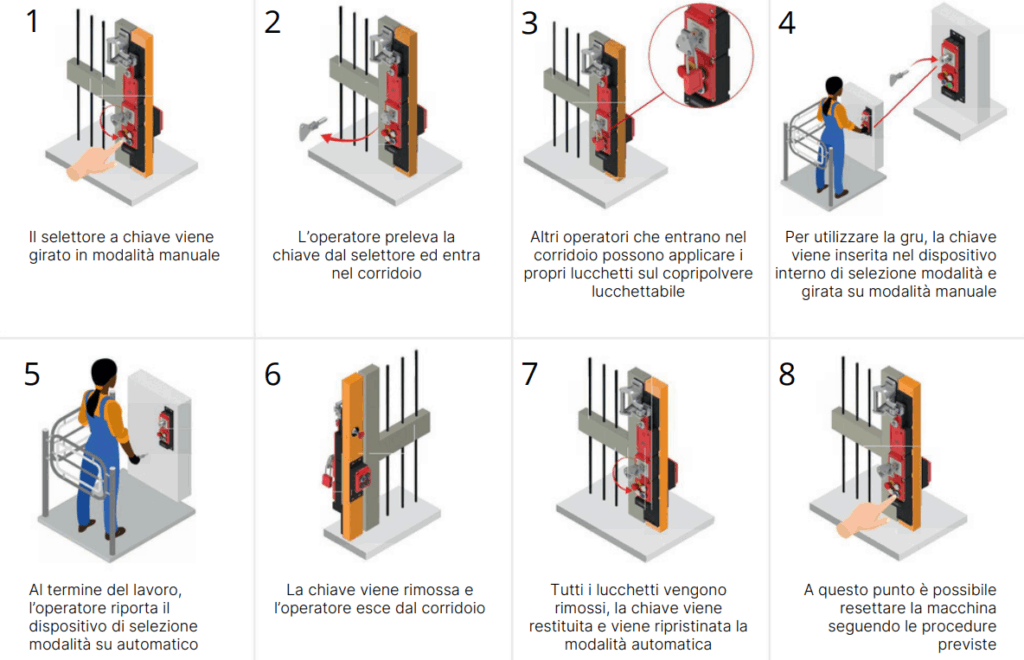 1

Il selettore a chiave viene girato in modalità manuale

2

L'operatore preleva la chiave dal selettore ed entra nel corridoio

3

Altri operatori che entrano nel corridoio possono applicare i propri lucchetti sul copripolvere lucchettabile

4

Per utilizzare la gru, la chiave viene inserita nel dispositivo interno di selezione modalità e girata su modalità manuale

5

Al termine del lavoro, l'operatore riporta il dispositivo di selezione modalità su automatico

6

La chiave viene rimossa e l'operatore esce dal corridoio

7

Tutti i lucchetti vengono rimossi, la chiave viene restituita e viene ripristinata la modalità automatica

8

A questo punto è possibile resettare la macchina seguendo le procedure previste